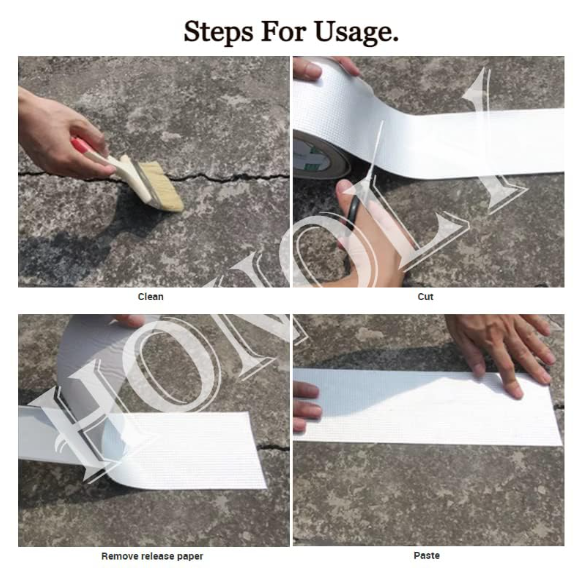 Steps For Usage.

Clean

Cut

Remove release paper

Paste

HONOLY