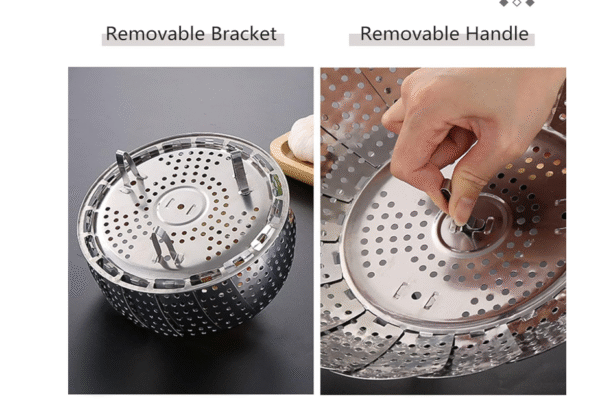 Removable Bracket

Removable Handle