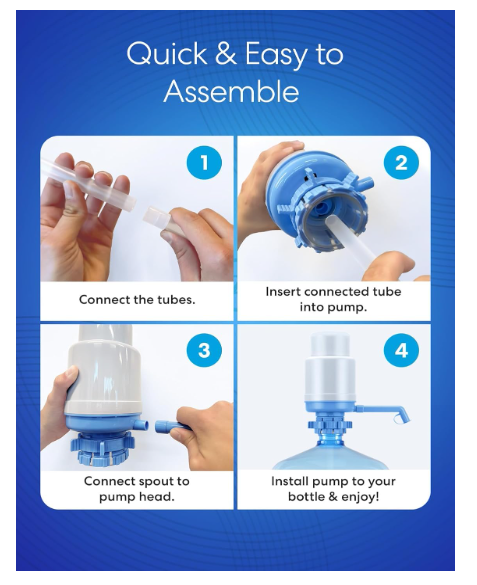 Quick & Easy to Assemble

1
Connect the tubes.

2
Insert connected tube into pump.

3
Connect spout to pump head.

4
Install pump to your bottle & enjoy!