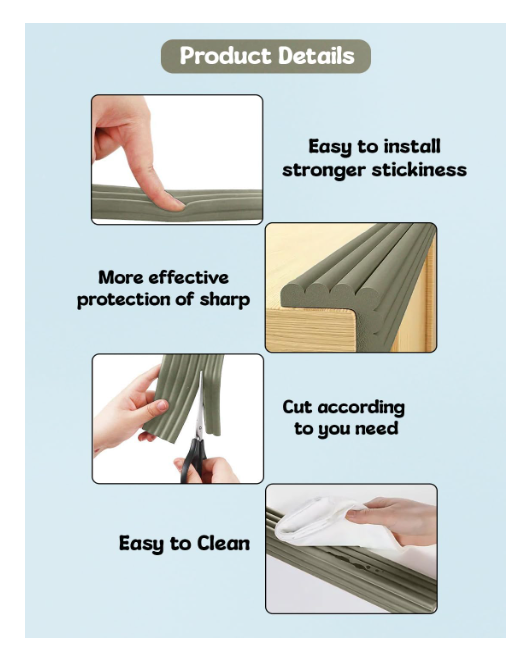 Product Details

Easy to install stronger stickiness

More effective protection of sharp

Cut according to you need

Easy to Clean