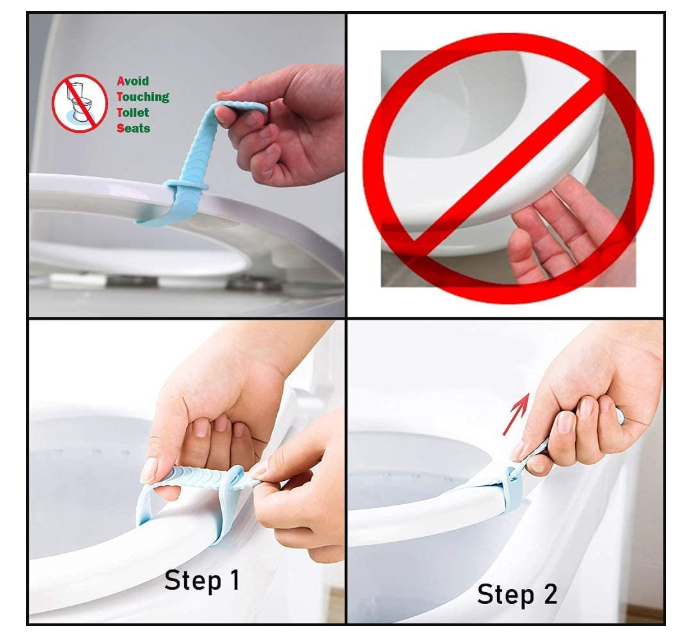 Avoid Touching Toilet Seats

Step 1

Step 2