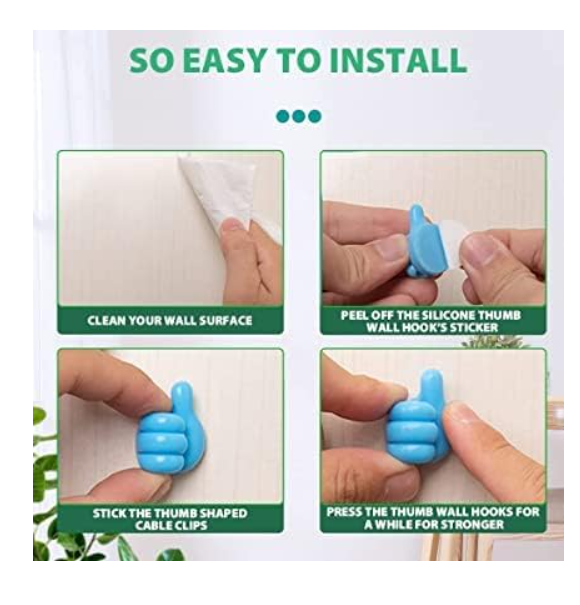 SO EASY TO INSTALL

CLEAN YOUR WALL SURFACE

PEEL OFF THE SILICONE THUMB WALL HOOK'S STICKER

STICK THE THUMB SHAPED CABLE CLIPS

PRESS THE THUMB WALL HOOKS FOR A WHILE FOR STRONGER