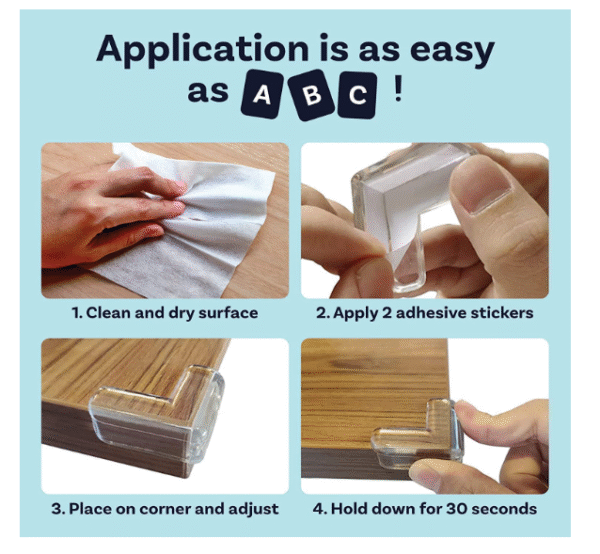 Application is as easy as A B C !

1. Clean and dry surface

2. Apply 2 adhesive stickers

3. Place on corner and adjust

4. Hold down for 30 seconds