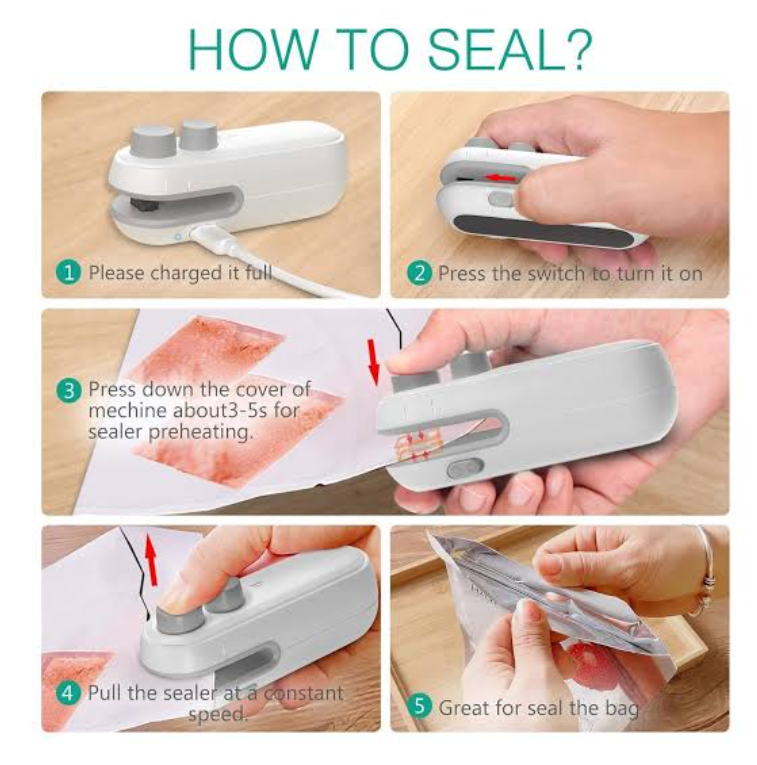 HOW TO SEAL?

1 Please charged it full

2 Press the switch to turn it on

3 Press down the cover of mechine about3-5s for sealer preheating.

4 Pull the sealer at a constant speed.

5 Great for seal the bag